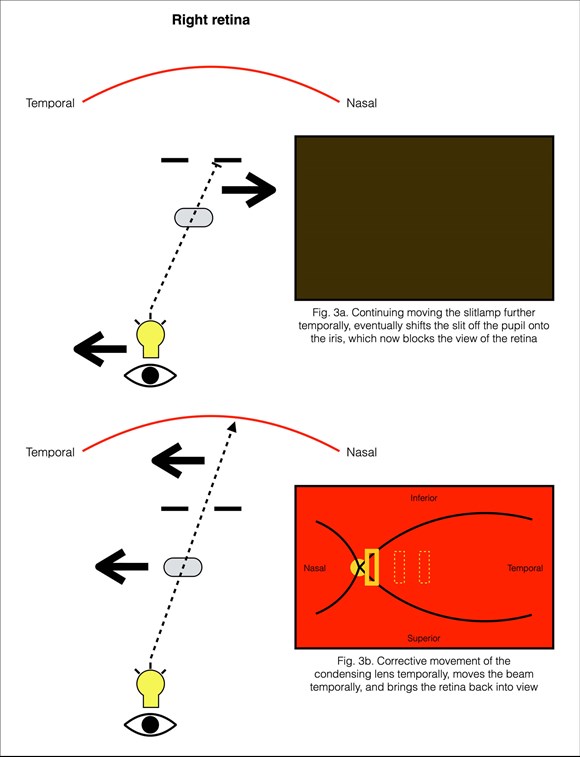 Right retina

Temporal

Nasal

Fig. 3a. Continuing moving the slitlamp further temporally, eventually shifts the slit off the pupil onto the iris, which now blocks the view of the retina

Temporal

Nasal

Inferior

Nasal

Temporal

Superior

Fig. 3b. Corrective movement of the condensing lens temporally, moves the beam temporally, and brings the retina back into view