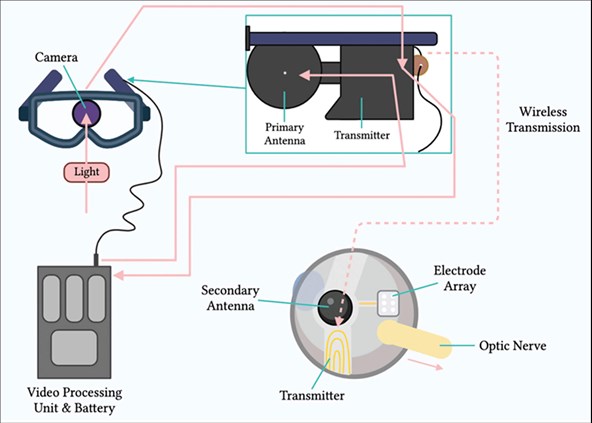 Camera

Light

Primary Antenna

Transmitter

Wireless Transmission

Video Processing Unit & Battery

Secondary Antenna

Electrode Array

Optic Nerve

Transmitter